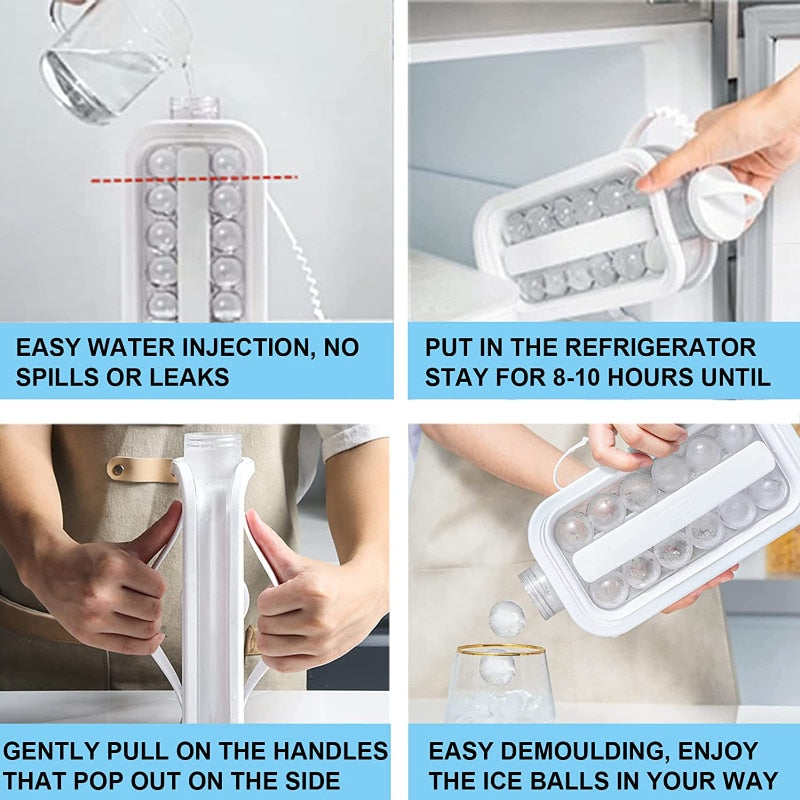 EASY WATER INJECTION, NO SPILLS OR LEAKS

PUT IN THE REFRIGERATOR STAY FOR 8-10 HOURS UNTIL

GENTLY PULL ON THE HANDLES THAT POP OUT ON THE SIDE

EASY DEMOULDING, ENJOY THE ICE BALLS IN YOUR WAY